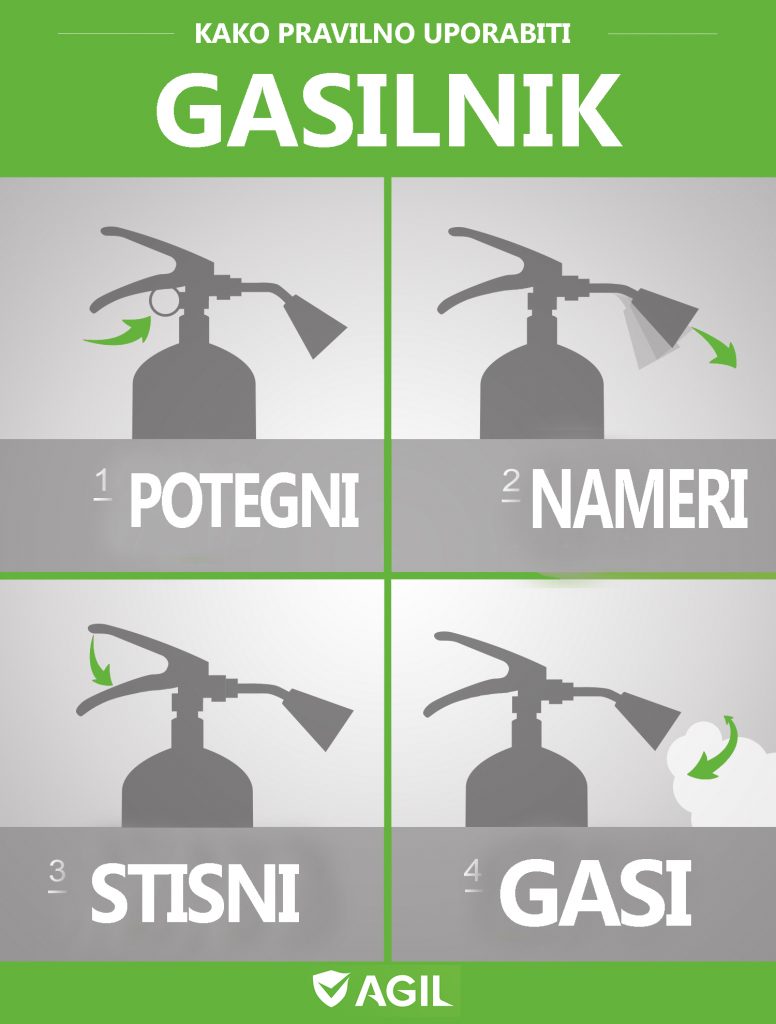 KAKO PRAVILNO UPORABITI

GASILNIK

1 POTEGNI

2 NAMERI

3 STISNI

4 GASI

AGIL